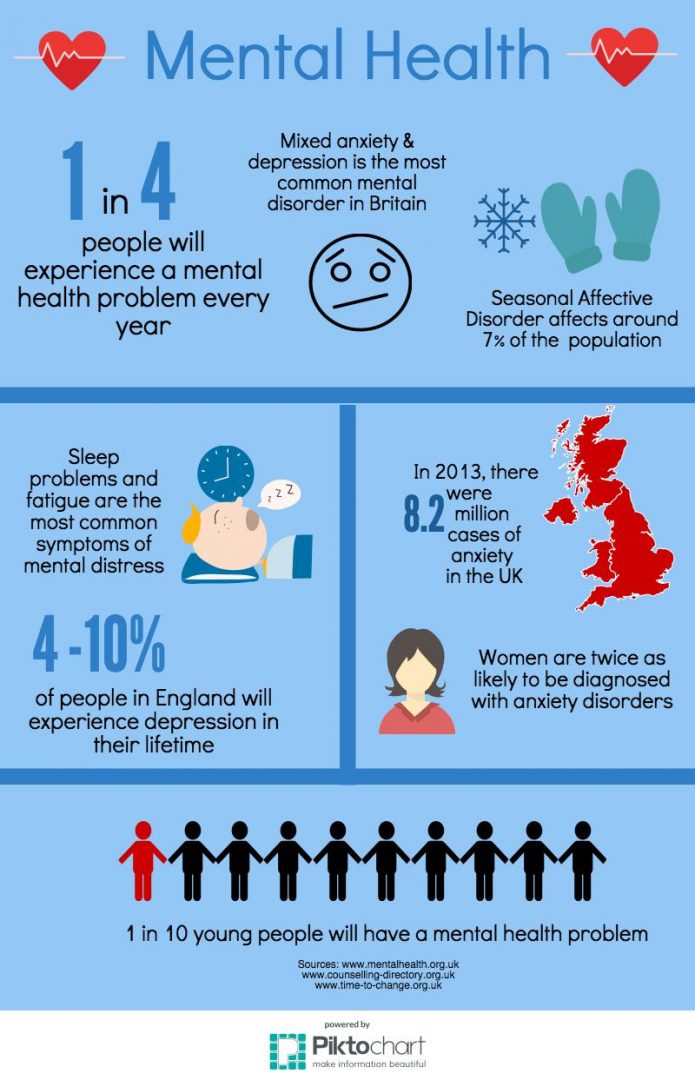 Mental Health

1 in 4

people will experience a mental health problem every year

Mixed anxiety & depression is the most common mental disorder in Britain

Seasonal Affective Disorder affects around 7% of the population

Sleep problems and fatigue are the most common symptoms of mental distress

z z z

4 -10%

of people in England will experience depression in their lifetime

In 2013, there were

8.2

million cases of anxiety in the UK

Women are twice as likely to be diagnosed with anxiety disorders

1 in 10 young people will have a mental health problem

Sources: www.mentalhealth.org.uk
www.counselling-directory.org.uk
www.time-to-change.org.uk

powered by
Piktochart
make information beautiful