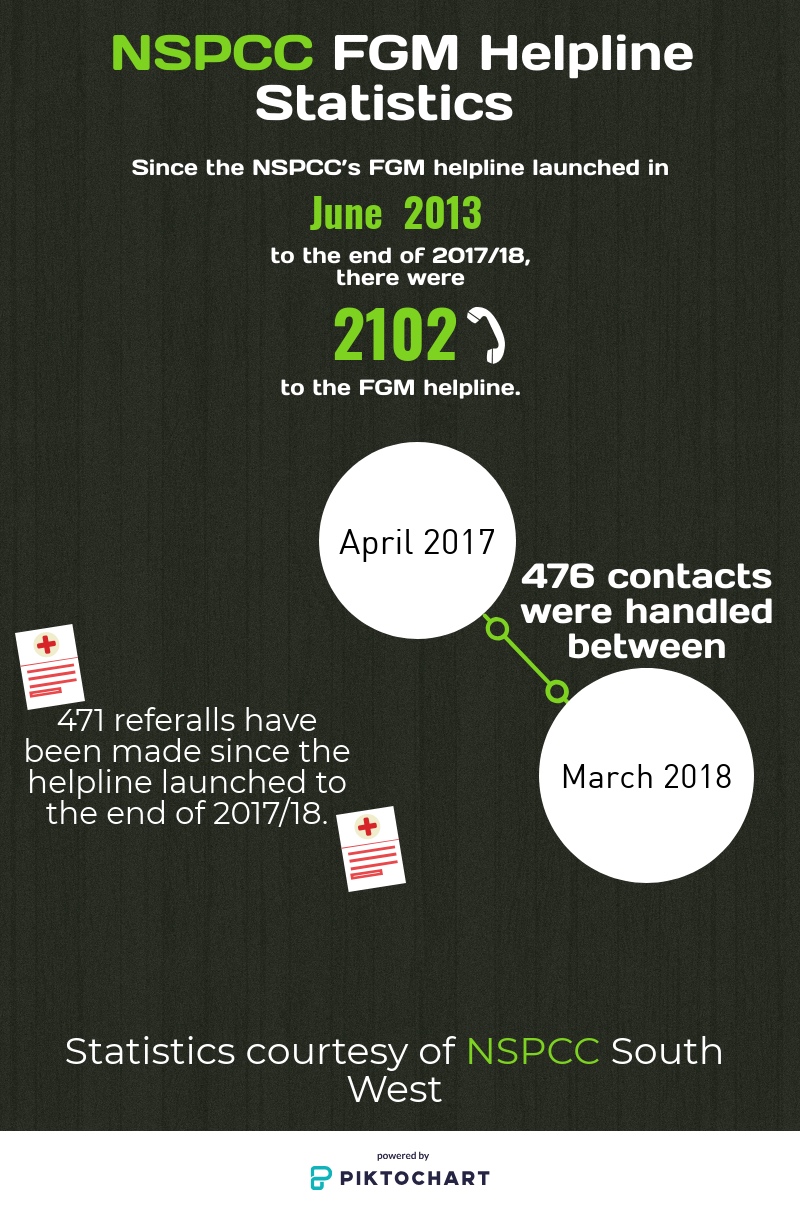 NSPCC FGM Helpline Statistics

Since the NSPCC's FGM helpline launched in

June 2013

to the end of 2017/18, there were

2102

to the FGM helpline.

April 2017

476 contacts were handled between

March 2018

471 referalls have been made since the helpline launched to the end of 2017/18.

Statistics courtesy of NSPCC South West

powered by
PIKTOCHART