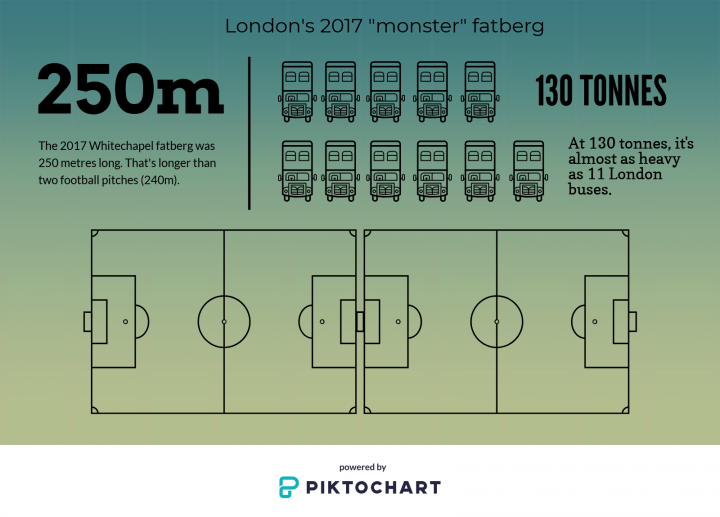 London's 2017 "monster" fatberg

250m

The 2017 Whitechapel fatberg was 250 metres long. That's longer than two football pitches (240m).

130 TONNES

At 130 tonnes, it's almost as heavy as 11 London buses.

powered by
PIKTOCHART