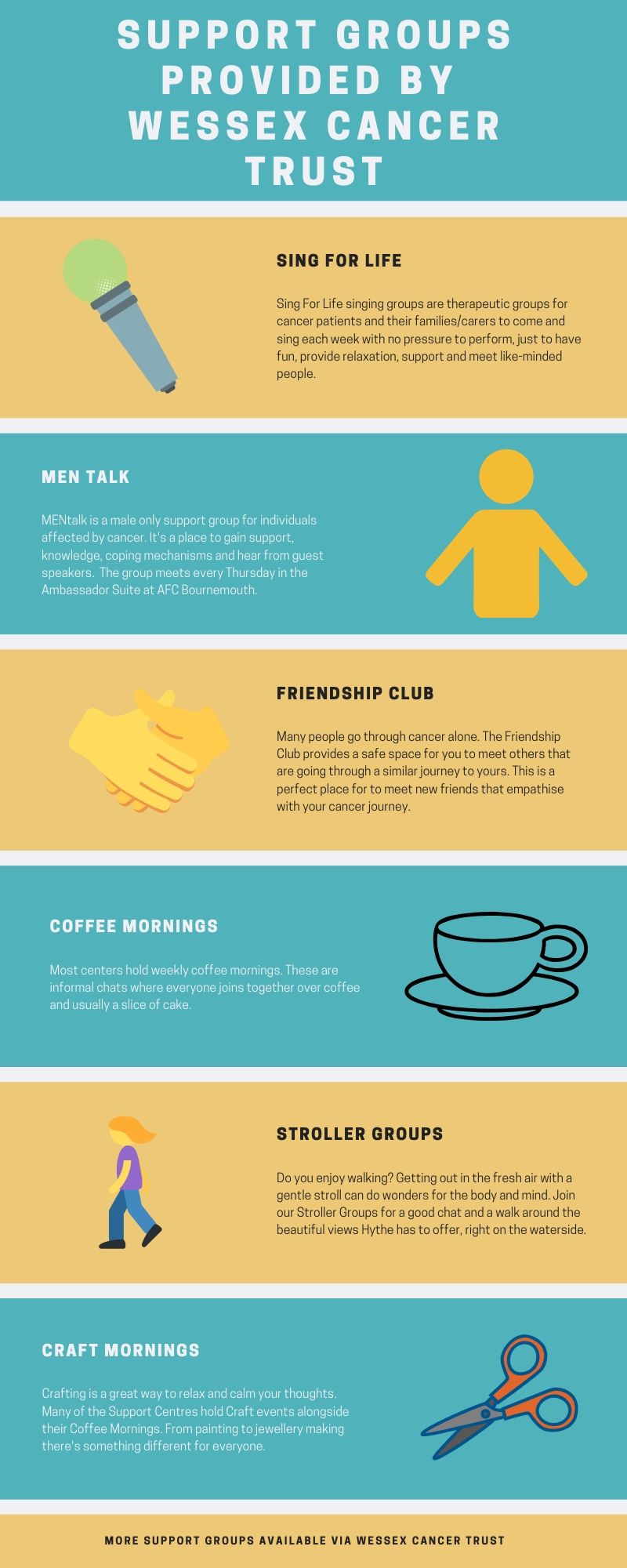 SUPPORT GROUPS PROVIDED BY WESSEX CANCER TRUST

SING FOR LIFE

Sing For Life singing groups are therapeutic groups for cancer patients and their families/carers to come and sing each week with no pressure to perform, just to have fun, provide relaxation, support and meet like-minded people.

MEN TALK

MENtalk is a male only support group for individuals affected by cancer. It's a place to gain support, knowledge, coping mechanisms and hear from guest speakers. The group meets every Thursday in the Ambassador Suite at AFC Bournemouth.

FRIENDSHIP CLUB

Many people go through cancer alone. The Friendship Club provides a safe space for you to meet others that are going through a similar journey to yours. This is a perfect place for to meet new friends that empathise with your cancer journey.

COFFEE MORNINGS

Most centers hold weekly coffee mornings. These are informal chats where everyone joins together over coffee and usually a slice of cake.

STROLLER GROUPS

Do you enjoy walking? Getting out in the fresh air with a gentle stroll can do wonders for the body and mind. Join our Stroller Groups for a good chat and a walk around the beautiful views Hythe has to offer, right on the waterside.

CRAFT MORNINGS

Crafting is a great way to relax and calm your thoughts. Many of the Support Centres hold Craft events alongside their Coffee Mornings. From painting to jewellery making there's something different for everyone.

MORE SUPPORT GROUPS AVAILABLE VIA WESSEX CANCER TRUST