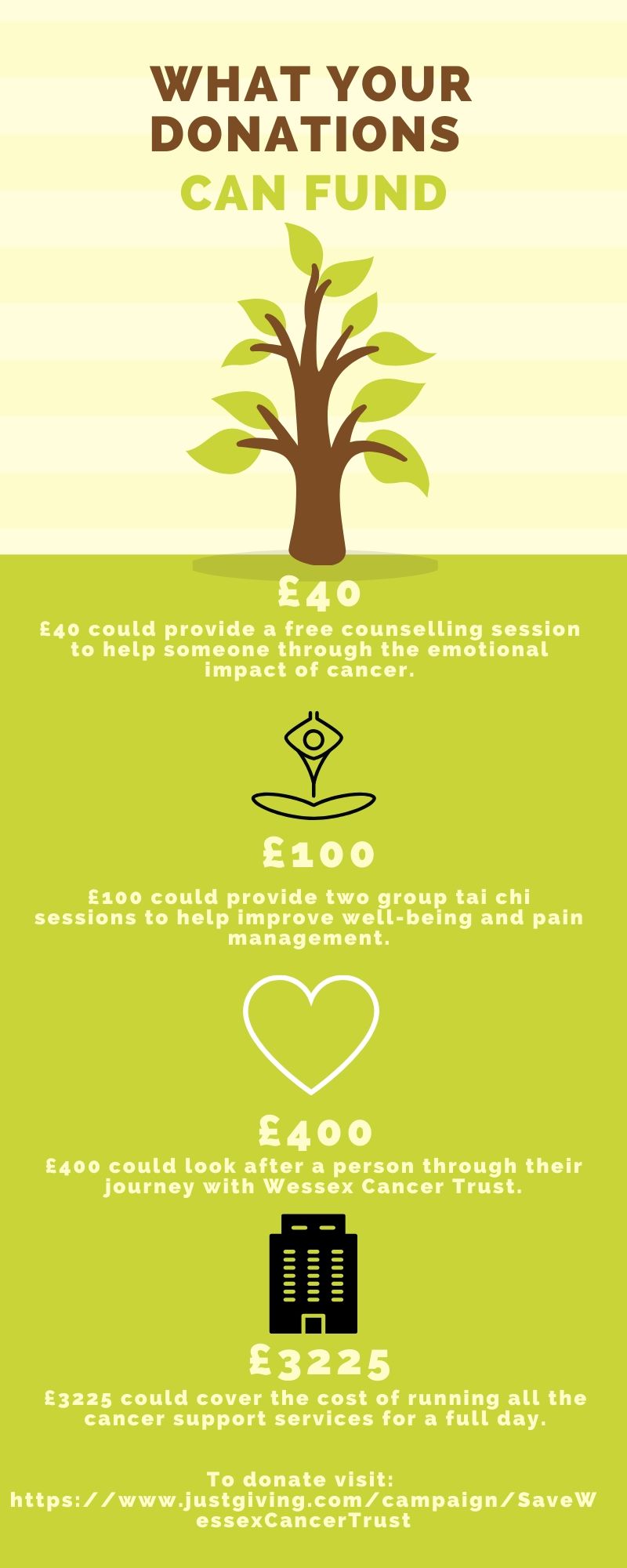 WHAT YOUR DONATIONS
CAN FUND

£40
£40 could provide a free counselling session to help someone through the emotional impact of cancer.

£100
£100 could provide two group tai chi sessions to help improve well-being and pain management.

£400
£400 could look after a person through their journey with Wessex Cancer Trust.

£3225
£3225 could cover the cost of running all the cancer support services for a full day.

To donate visit:
https://www.justgiving.com/campaign/SaveWessexCancerTrust