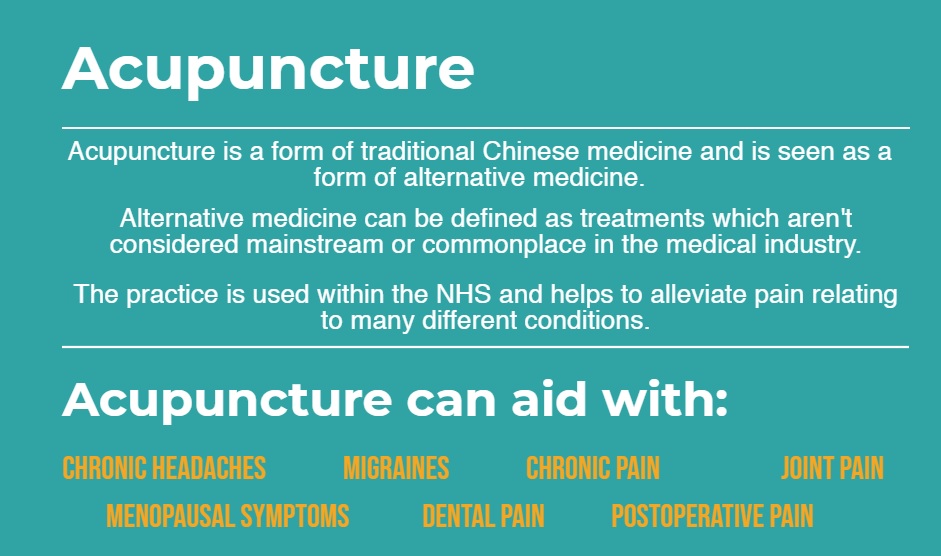 Acupuncture

Acupuncture is a form of traditional Chinese medicine and is seen as a form of alternative medicine.

Alternative medicine can be defined as treatments which aren't considered mainstream or commonplace in the medical industry.

The practice is used within the NHS and helps to alleviate pain relating to many different conditions.

Acupuncture can aid with:

CHRONIC HEADACHES MIGRAINES CHRONIC PAIN JOINT PAIN
MENOPAUSAL SYMPTOMS DENTAL PAIN POSTOPERATIVE PAIN