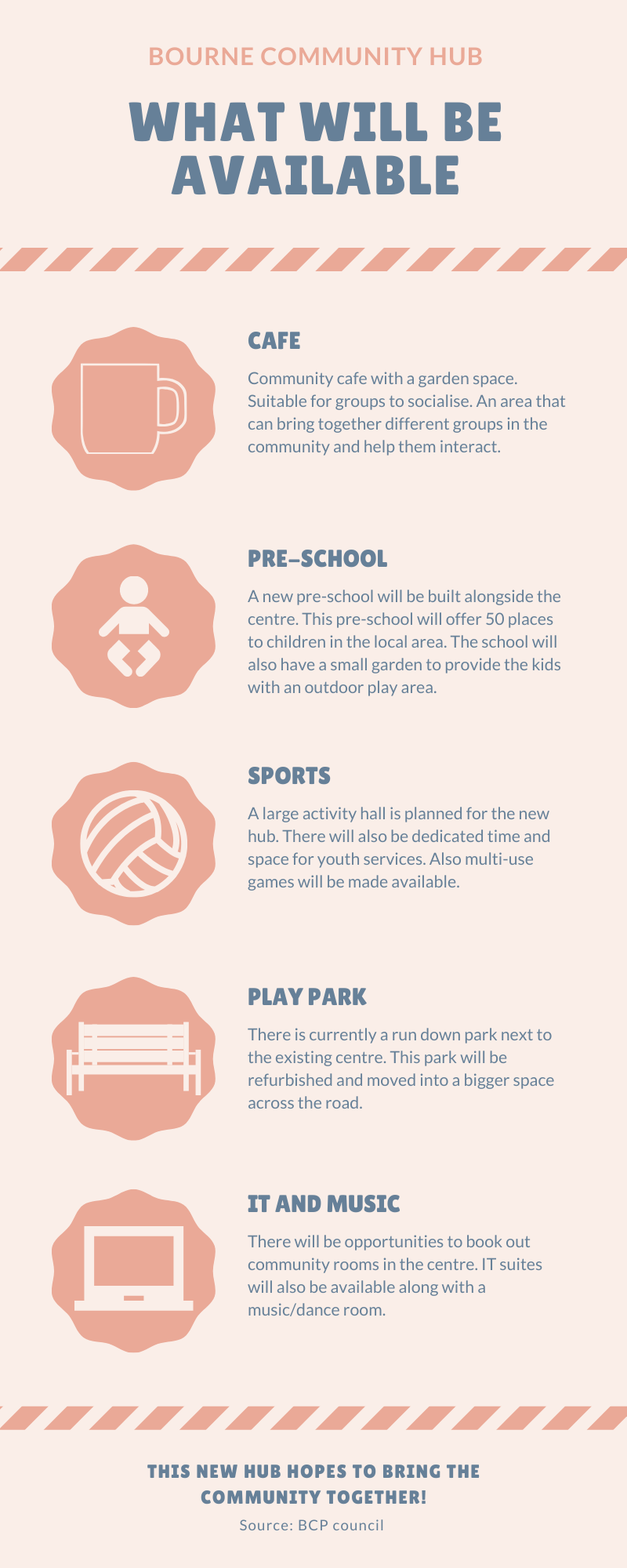 BOURNE COMMUNITY HUB

WHAT WILL BE AVAILABLE

CAFE

Community cafe with a garden space. Suitable for groups to socialise. An area that can bring together different groups in the community and help them interact.

PRE-SCHOOL

A new pre-school will be built alongside the centre. This pre-school will offer 50 places to children in the local area. The school will also have a small garden to provide the kids with an outdoor play area.

SPORTS

A large activity hall is planned for the new hub. There will also be dedicated time and space for youth services. Also multi-use games will be made available.

PLAY PARK

There is currently a run down park next to the existing centre. This park will be refurbished and moved into a bigger space across the road.

IT AND MUSIC

There will be opportunities to book out community rooms in the centre. IT suites will also be available along with a music/dance room.

THIS NEW HUB HOPES TO BRING THE COMMUNITY TOGETHER!

Source: BCP council