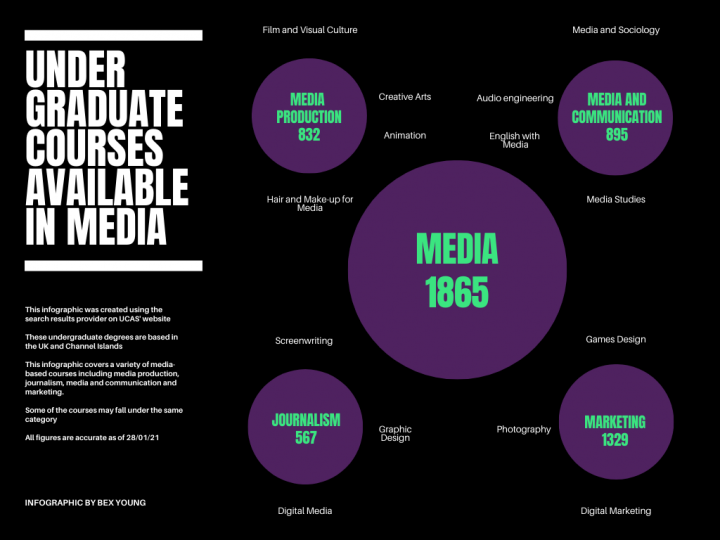 UNDER GRADUATE COURSES AVAILABLE IN MEDIA

This infographic was created using the search results provider on UCAS' website

These undergraduate degrees are based in the UK and Channel Islands

This infographic covers a variety of media-based courses including media production, journalism, media and communication and marketing.

Some of the courses may fall under the same category

All figures are accurate as of 28/01/21

INFOGRAPHIC BY BEX YOUNG

Film and Visual Culture

Media and Sociology

MEDIA PRODUCTION 832

Creative Arts

Animation

Audio engineering

English with Media

MEDIA AND COMMUNICATION 895

Hair and Make-up for Media

Media Studies

MEDIA 1865

Screenwriting

Games Design

JOURNALISM 567

Graphic Design

Photography

MARKETING 1329

Digital Media

Digital Marketing